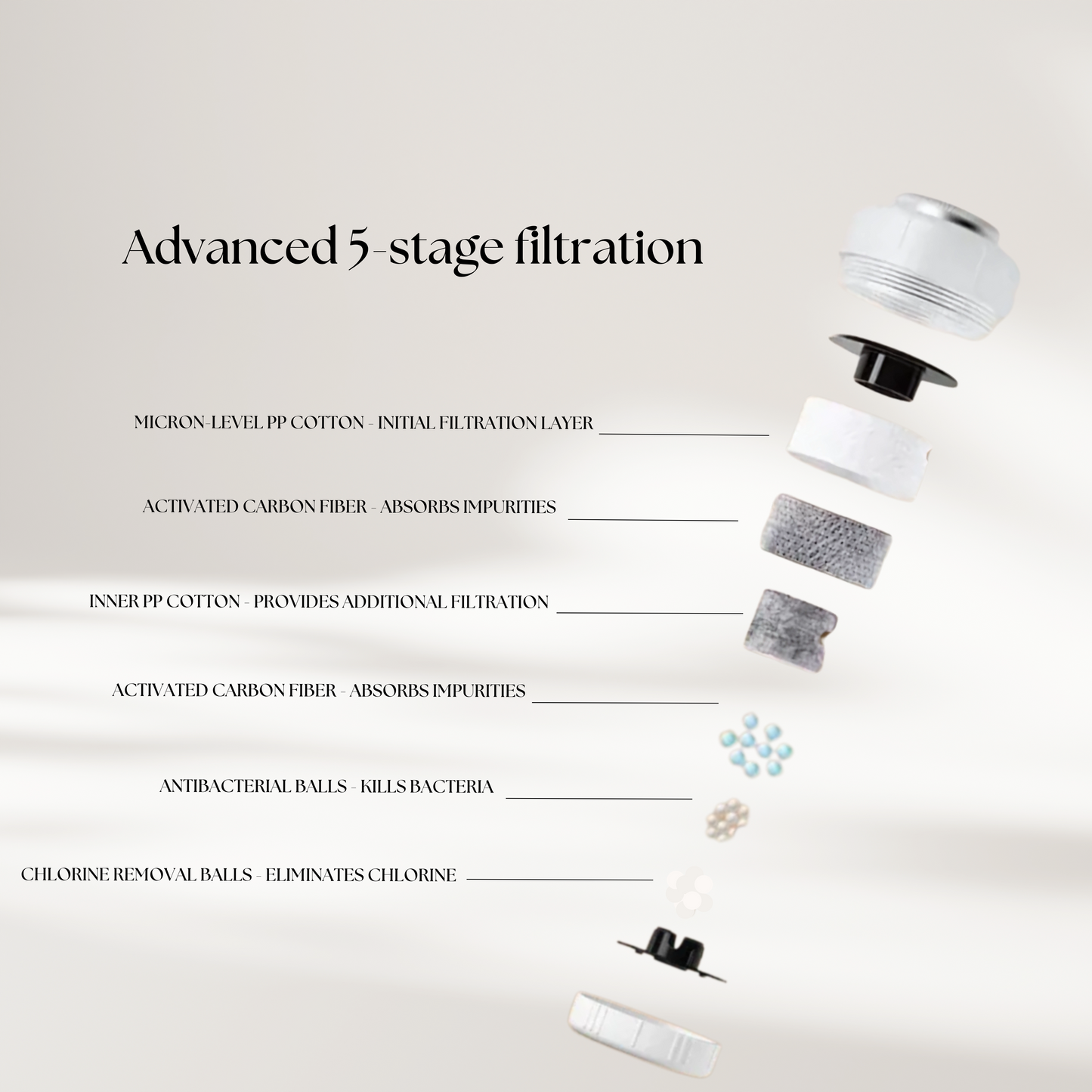 Advanced 5-stage filtration

MICRON-LEVEL PP COTTON - INITIAL FILTRATION LAYER

ACTIVATED CARBON FIBER - ABSORBS IMPURITIES

INNER PP COTTON - PROVIDES ADDITIONAL FILTRATION

ACTIVATED CARBON FIBER - ABSORBS IMPURITIES

ANTIBACTERIAL BALLS - KILLS BACTERIA

CHLORINE REMOVAL BALLS - ELIMINATES CHLORINE